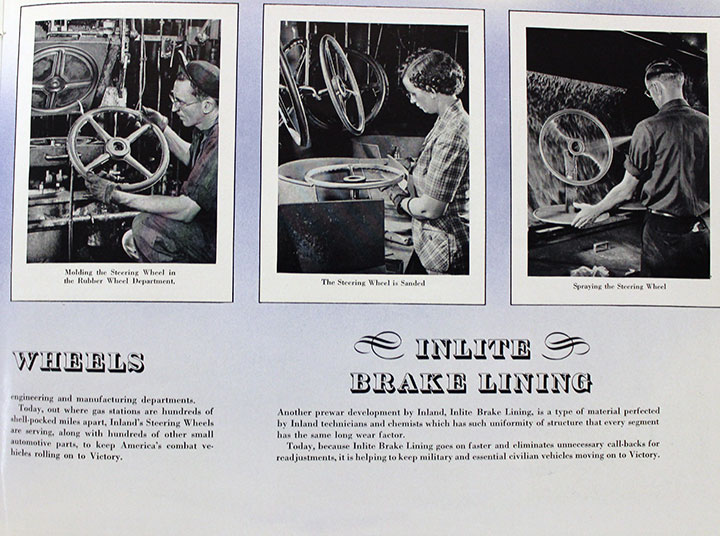 Molding the Steering Wheel in the Rubber Wheel Department.

The Steering Wheel is Sanded

Spraying the Steering Wheel

WHEELS

engineering and manufacturing departments.

Today, out where gas stations are hundreds of shell-pocked miles apart, Inland's Steering Wheels are serving, along with hundreds of other small automotive parts, to keep America's combat vehicles rolling on to Victory.

INLITE BRAKE LINING

Another prewar development by Inland, Inlite Brake Lining, is a type of material perfected by Inland technicians and chemists which has such uniformity of structure that every segment has the same long wear factor.

Today, because Inlite Brake Lining goes on faster and eliminates unnecessary call-backs for readjustments, it is helping to keep military and essential civilian vehicles moving on to Victory.