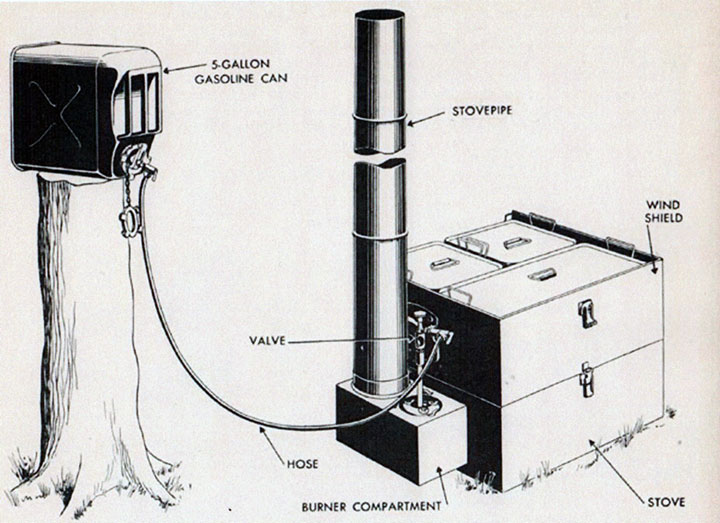 5-GALLON GASOLINE CAN

STOVEPIPE

WIND SHIELD

VALVE

HOSE

BURNER COMPARTMENT

STOVE